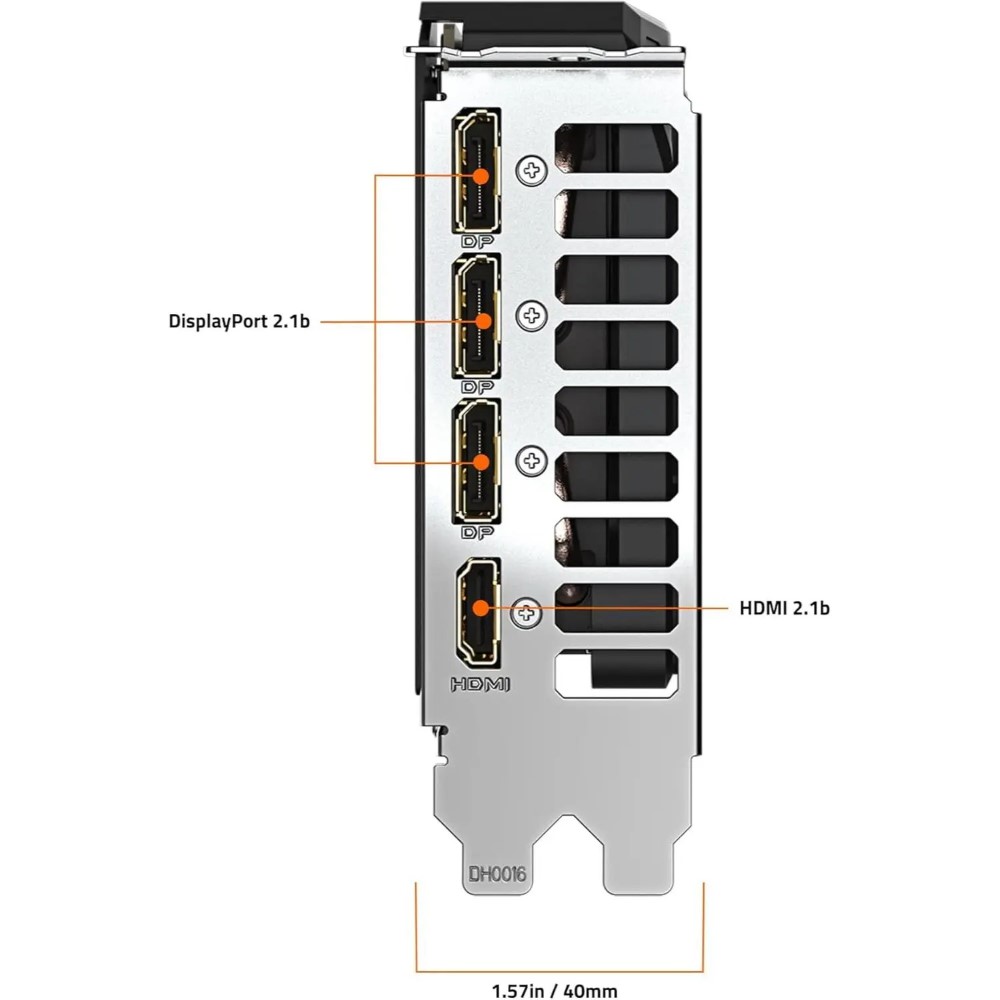 DP
DisplayPort 2.1b
DP
DP
HDMI 2.1b
HDMI
DH0016
1.57in / 40mm