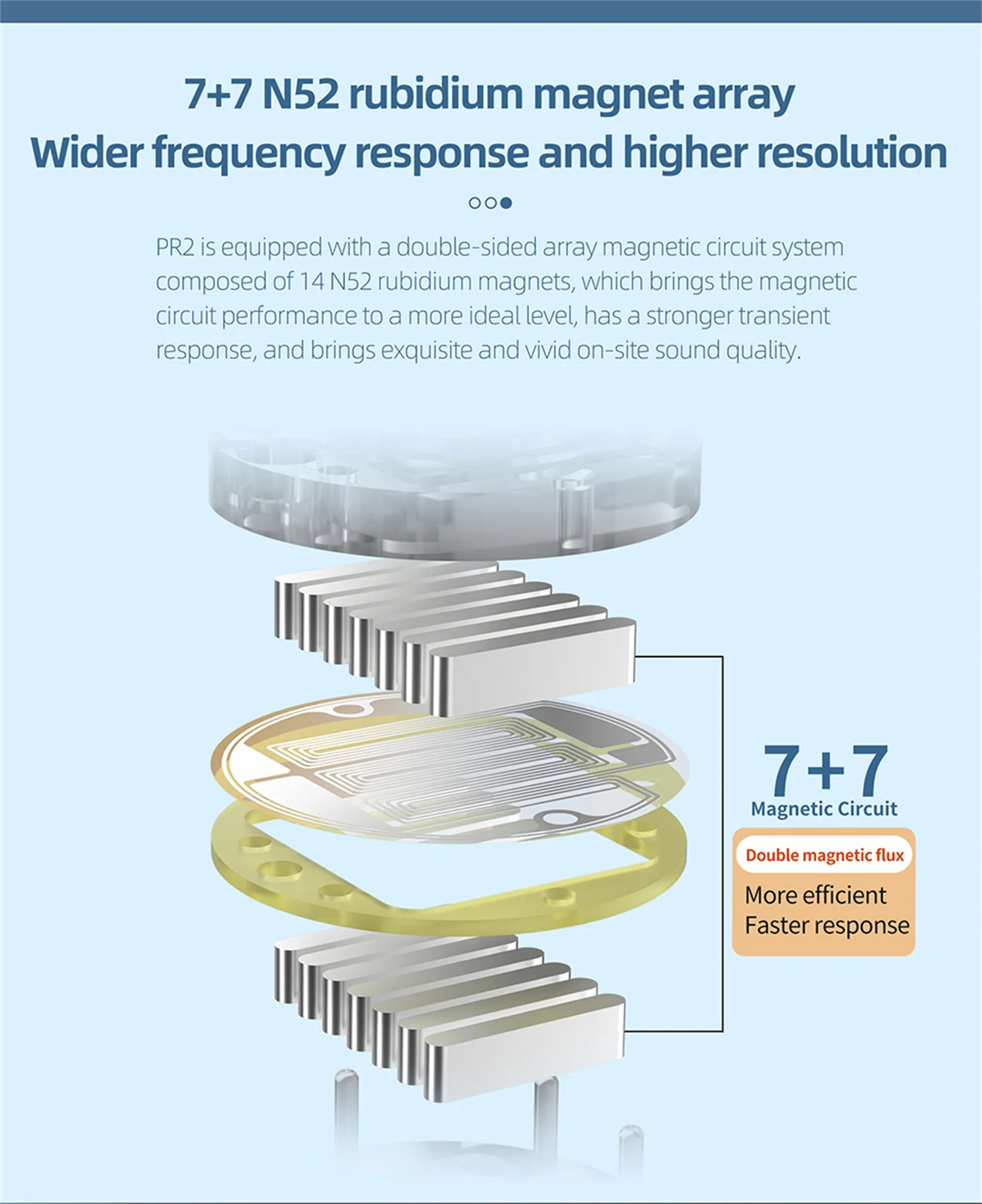 7+7 N52 rubidium magnet array
Wider frequency response and higher resolution

PR2 is equipped with a double-sided array magnetic circuit system composed of 14 N52 rubidium magnets, which brings the magnetic circuit performance to a more ideal level, has a stronger transient response, and brings exquisite and vivid on-site sound quality.

7+7
Magnetic Circuit
Double magnetic flux
More efficient
Faster response