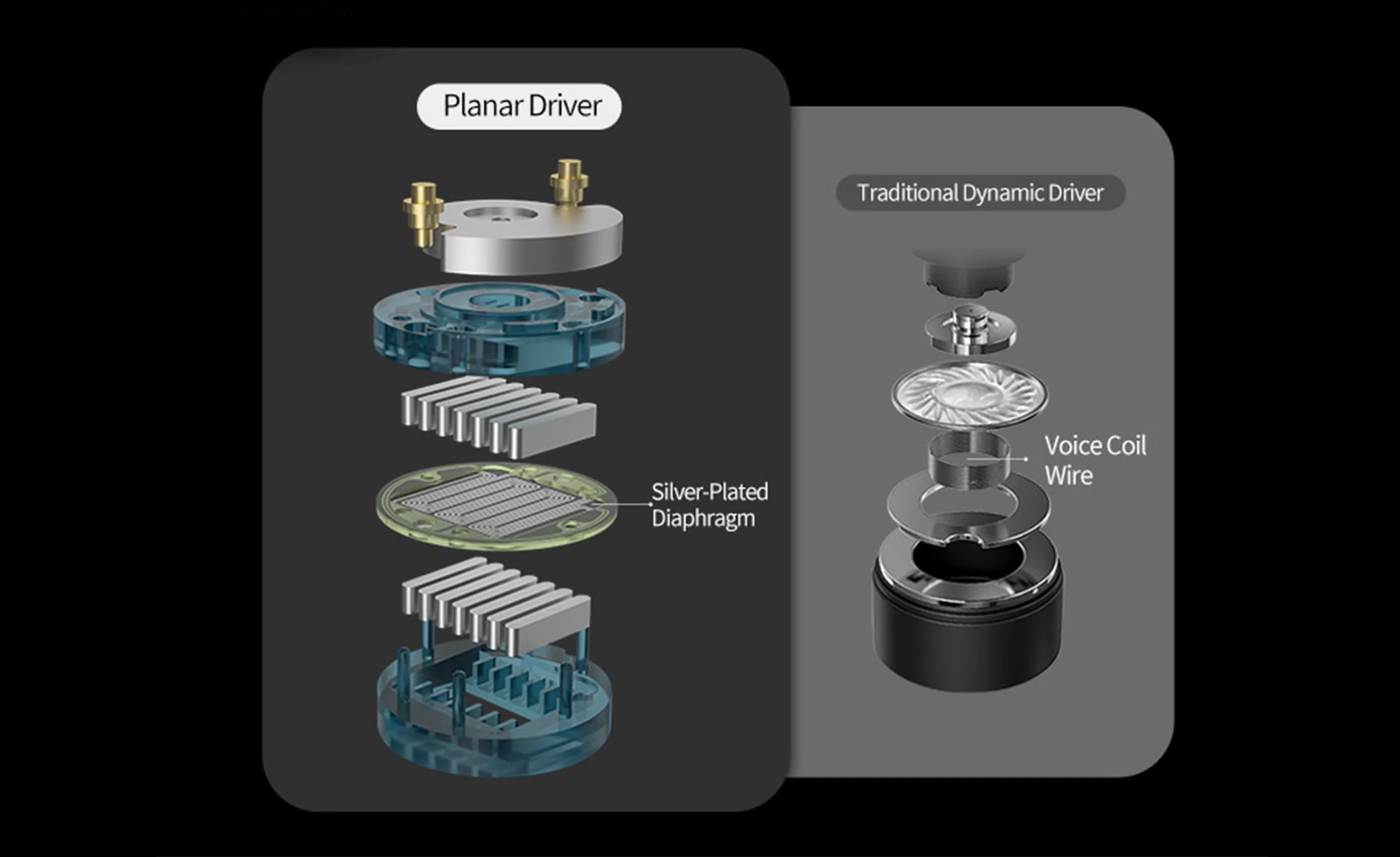 Planar Driver

Silver-Plated Diaphragm

Traditional Dynamic Driver

Voice Coil Wire